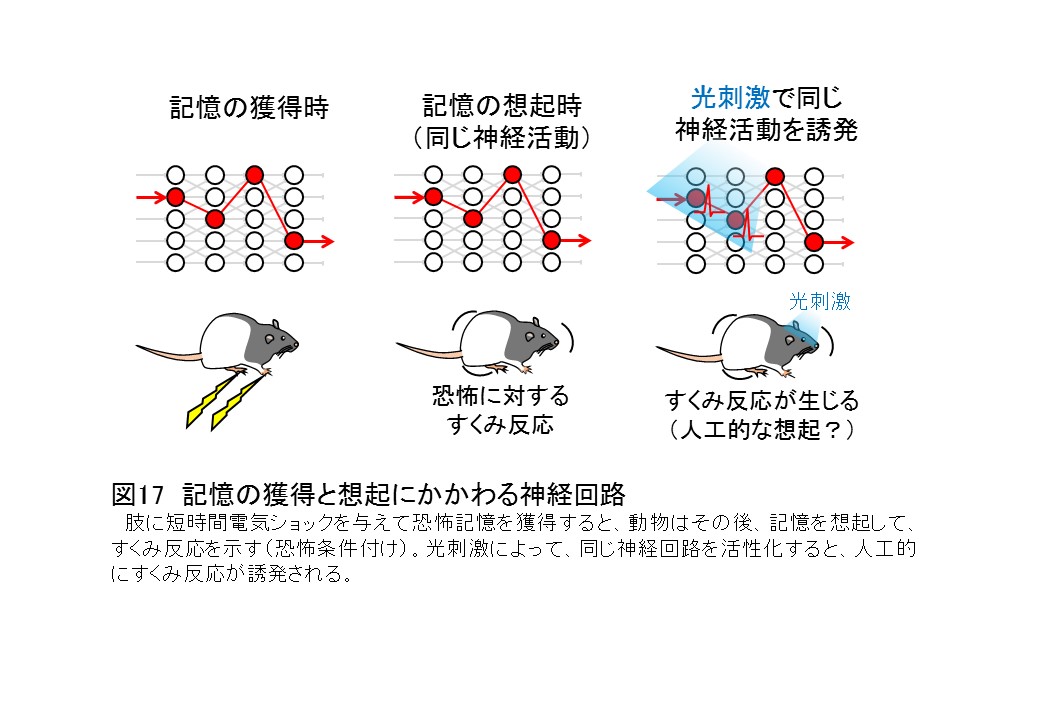 記憶の獲得時

記憶の想起時
（同じ神経活動）

光刺激で同じ
神経活動を誘発

光刺激

恐怖に対する
すくみ反応

すくみ反応が生じる
（人工的な想起？）

図17 記憶の獲得と想起にかかわる神経回路

肢に短時間電気ショックを与えて恐怖記憶を獲得すると、動物はその後、記憶を想起して、すくみ反応を示す（恐怖条件付け）。光刺激によって、同じ神経回路を活性化すると、人工的にすくみ反応が誘発される。